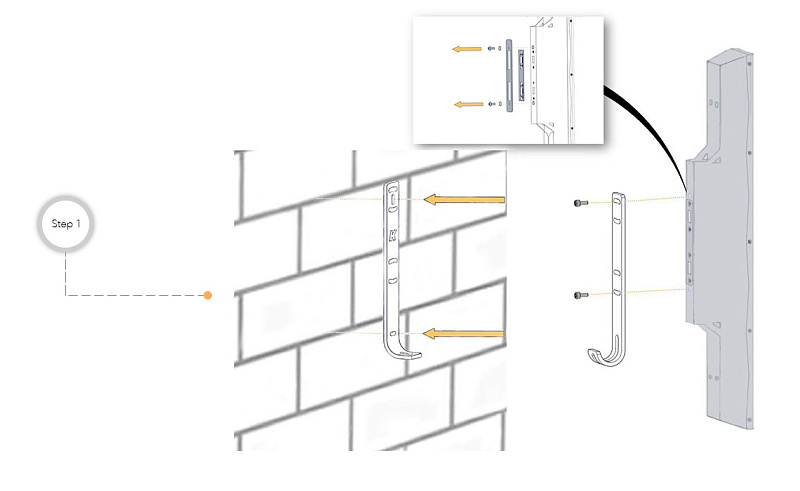 Step 1